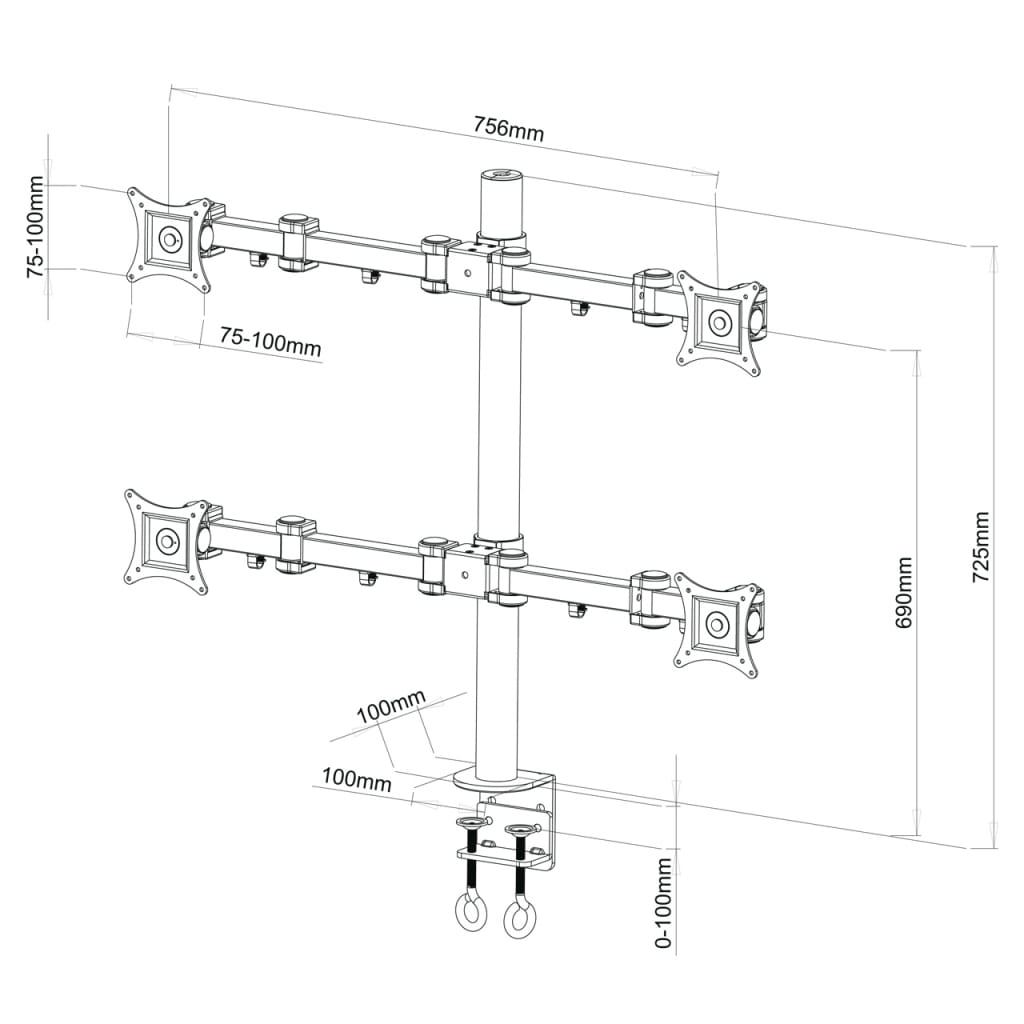 756mm
75-100mm
75-100mm
725mm
690mm
100mm
100mm
0-100mm