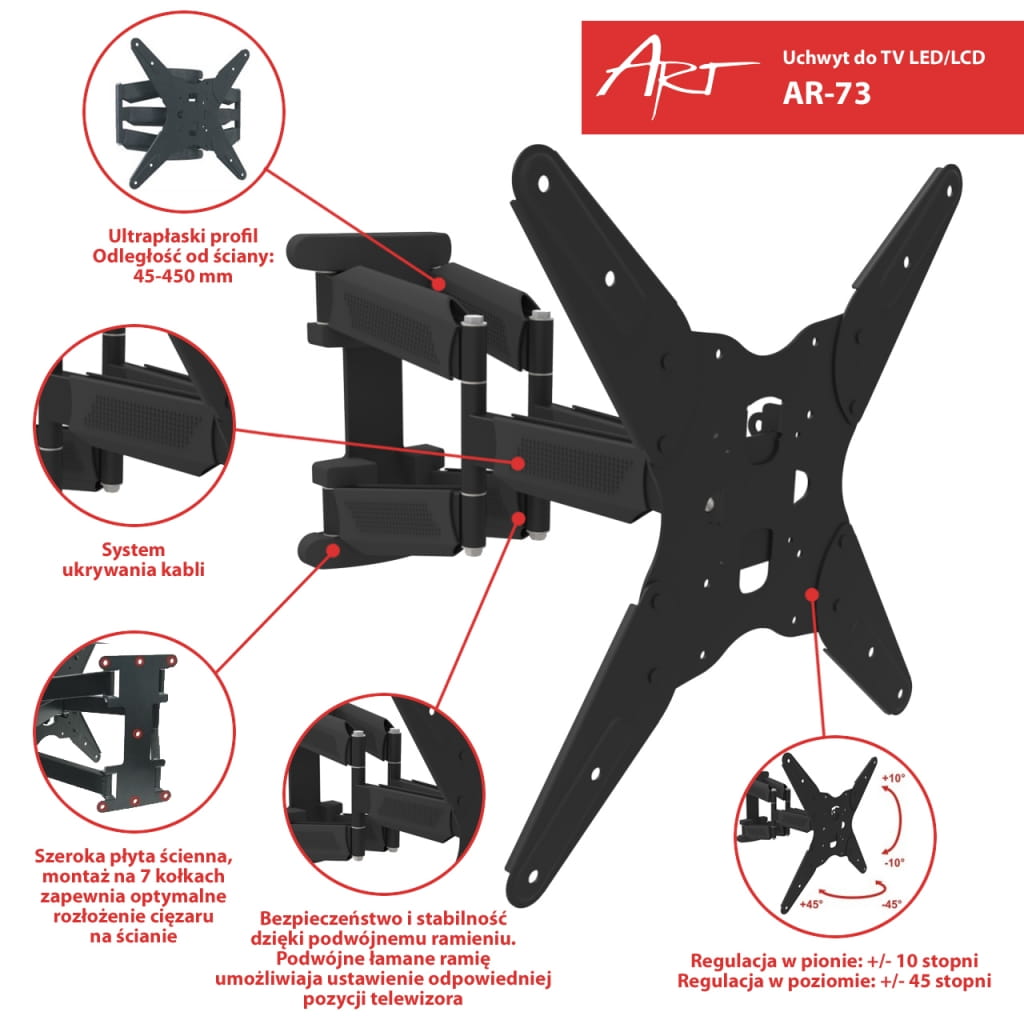 ART

Uchwyt do TV LED/LCD
AR-73

Ultrapłaski profil
Odległość od ściany:
45-450 mm

System
ukrywania kabli

Szeroka płyta ścienna,
montaż na 7 kołkach
zapewnia optymalne
rozłożenie ciężaru
na ścianie

Bezpieczeństwo i stabilność
dzięki podwójnemu ramieniu.
Podwójne łamane ramię
umożliwiaja ustawienie odpowiedniej
pozycji telewizora

+10°
-10°
+45°
-45°

Regulacja w pionie: +/- 10 stopni
Regulacja w poziomie: +/- 45 stopni