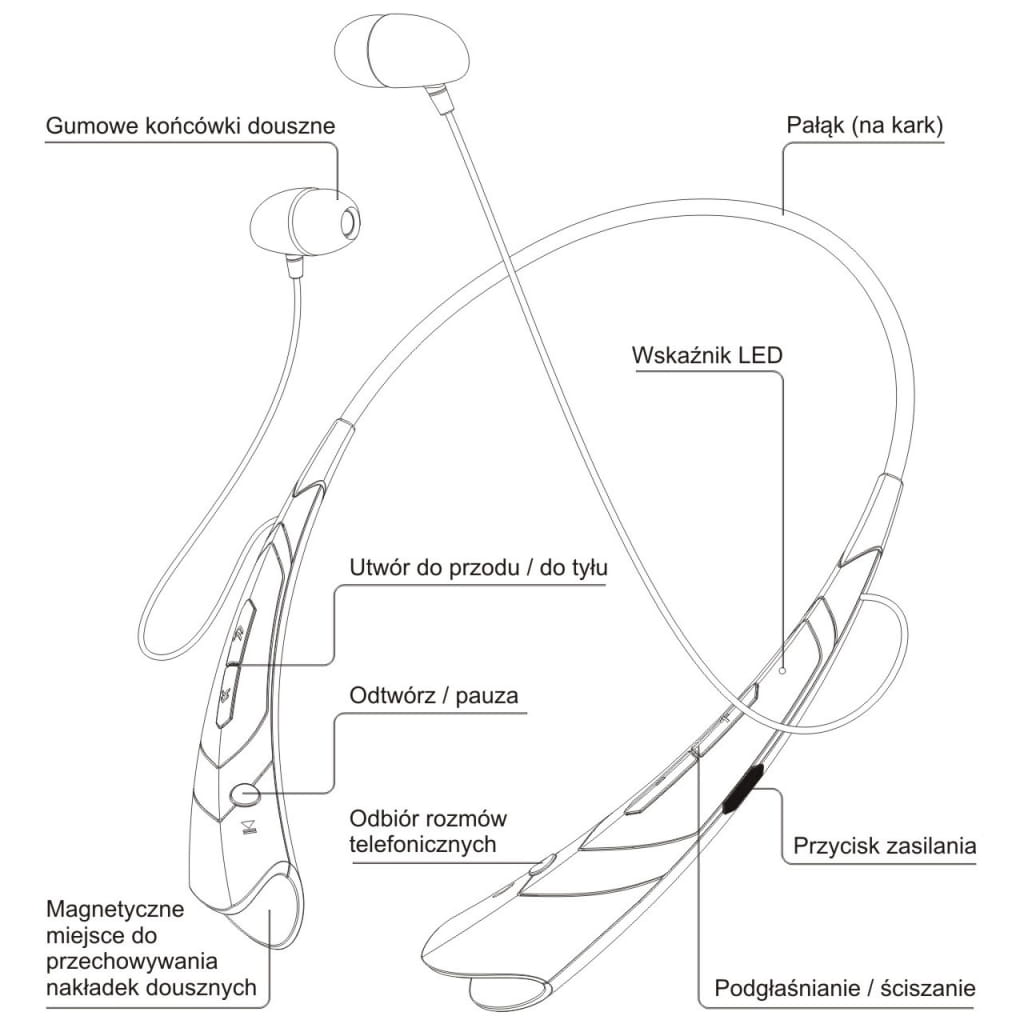 Gumowe końcówki douszne

Pałąk (na kark)

Wskaźnik LED

Utwór do przodu / do tyłu

Odtwórz / pauza

Odbiór rozmów telefonicznych

Przycisk zasilania

Magnetyczne miejsce do przechowywania nakładek dousznych

Podgłaśnianie / ściszanie